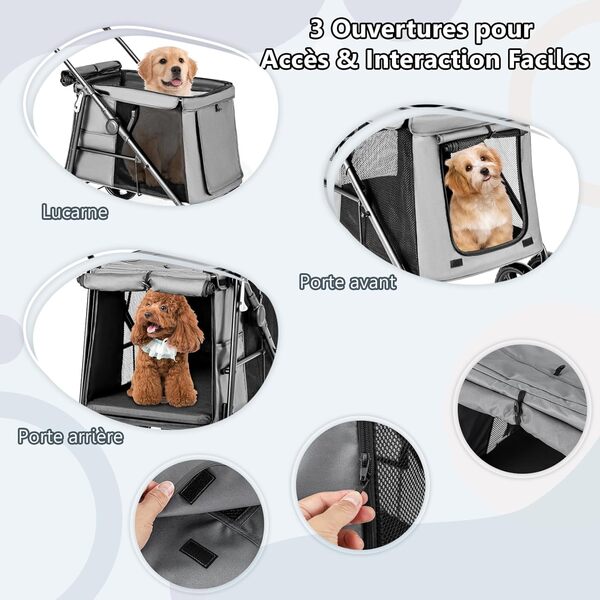 3 Ouvertures pour Accès & Interaction Faciles

Lucarne

Porte avant

Porte arrière